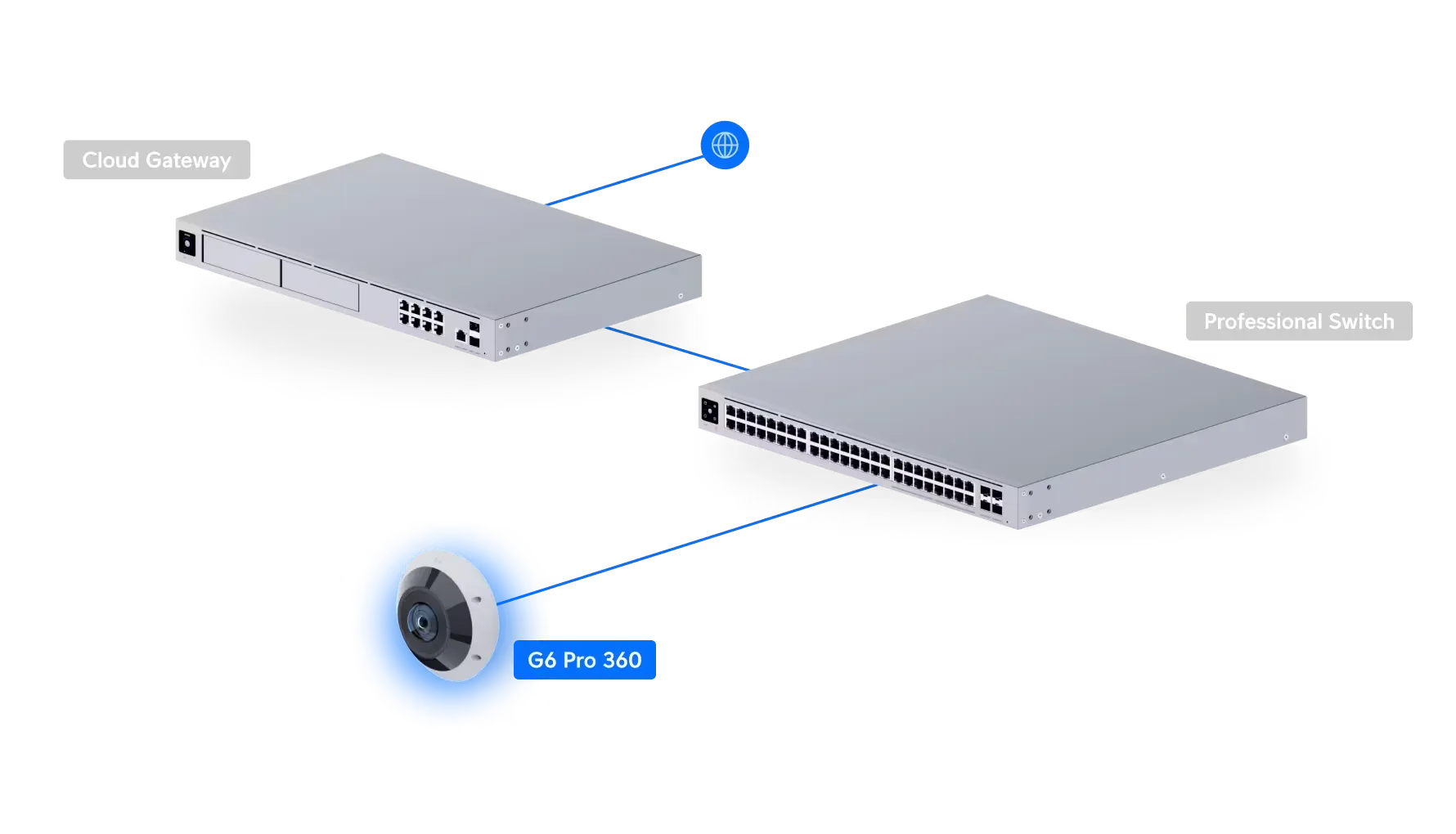 Cloud Gateway

Professional Switch

G6 Pro 360