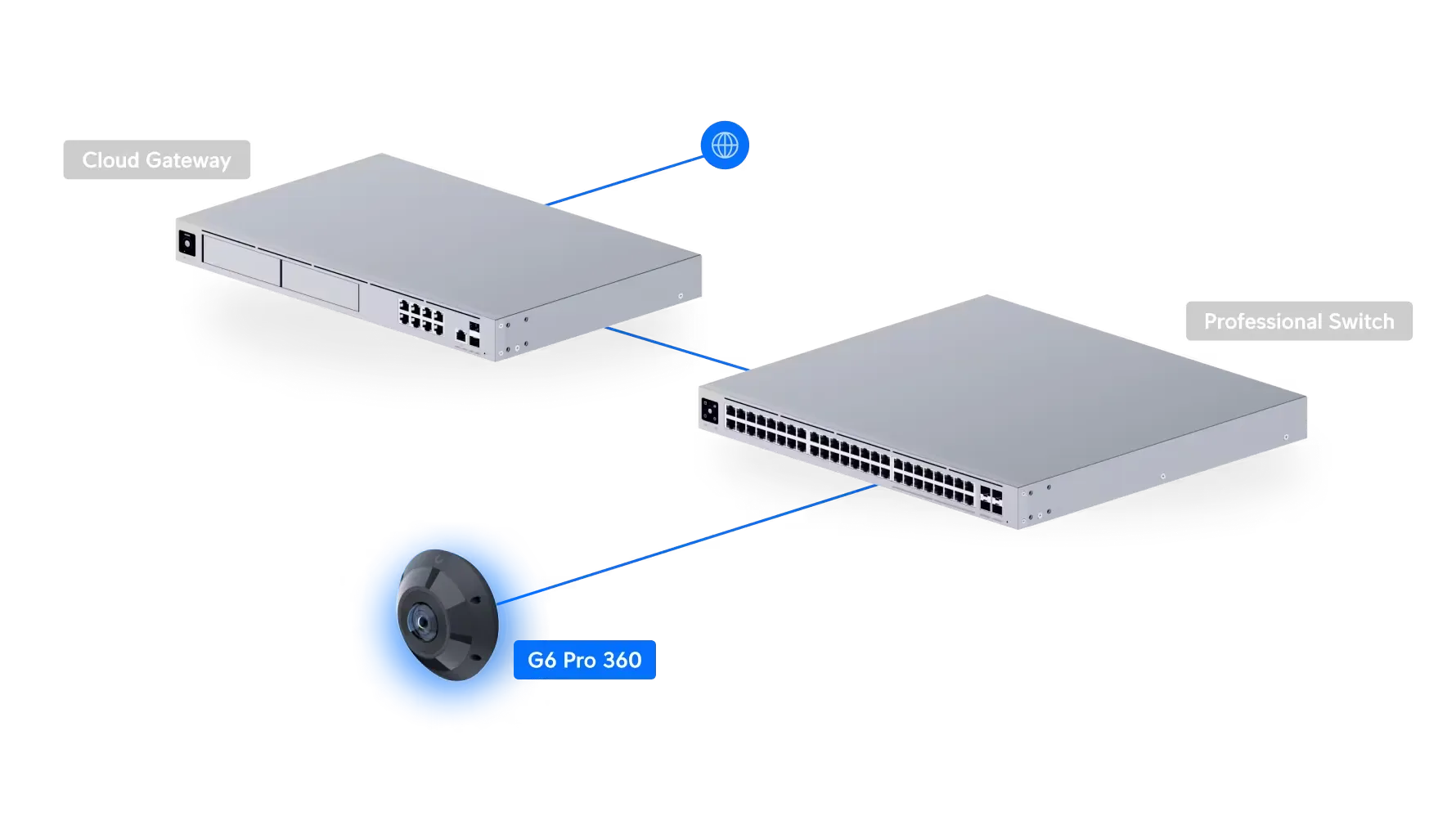 Cloud Gateway

Professional Switch

G6 Pro 360