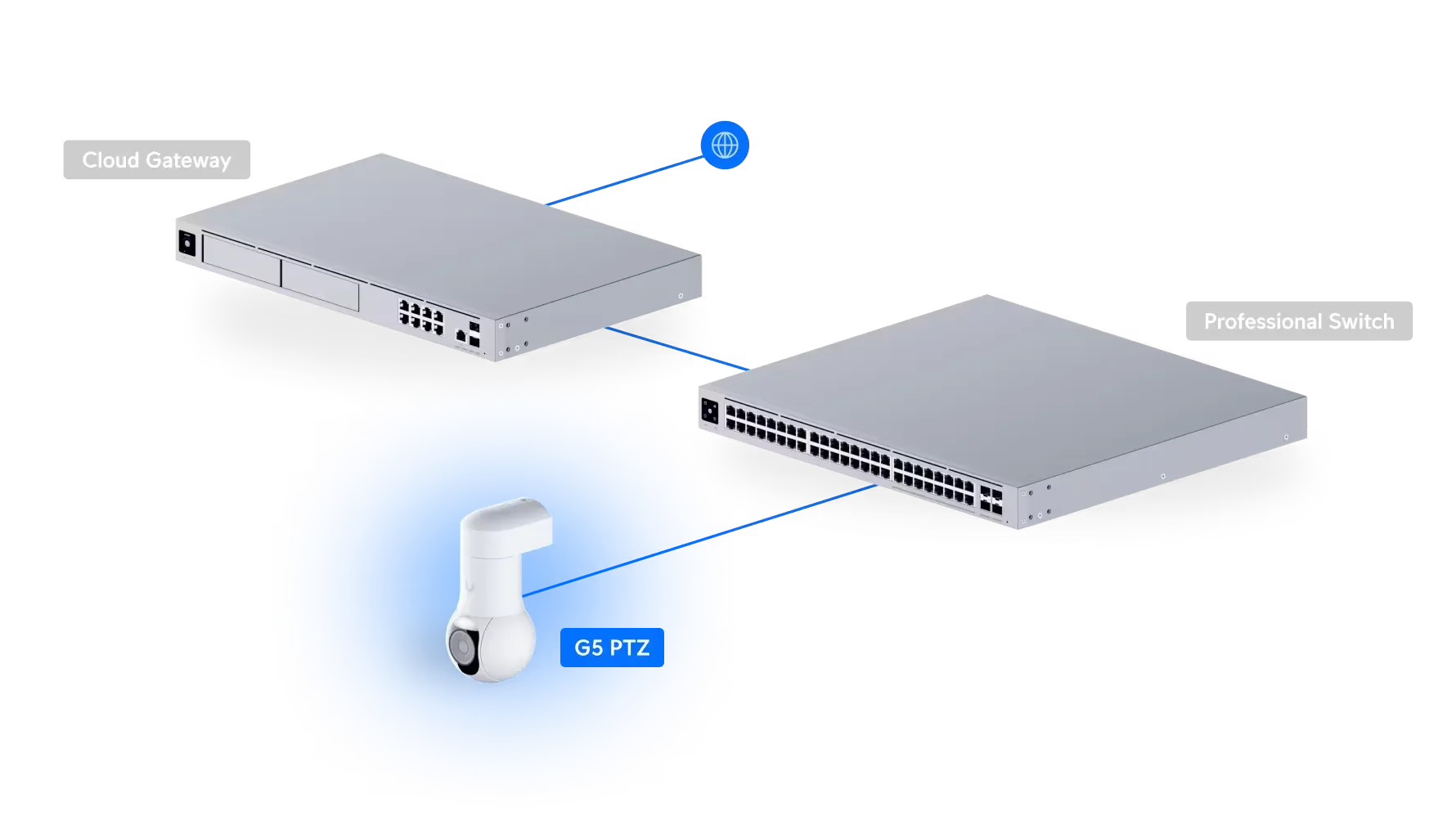 Cloud Gateway

Professional Switch

G5 PTZ