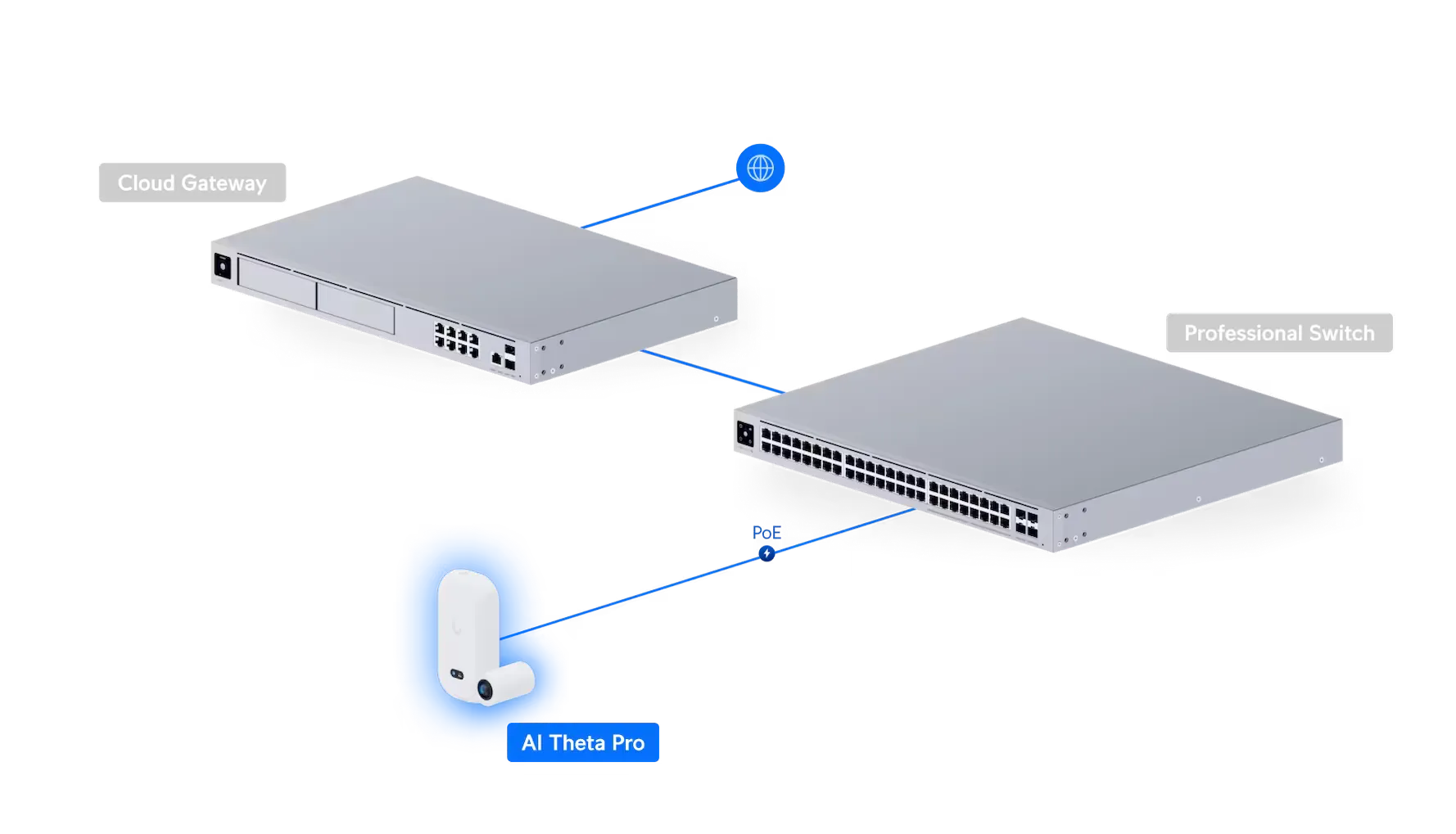 Cloud Gateway

Professional Switch

PoE

AI Theta Pro