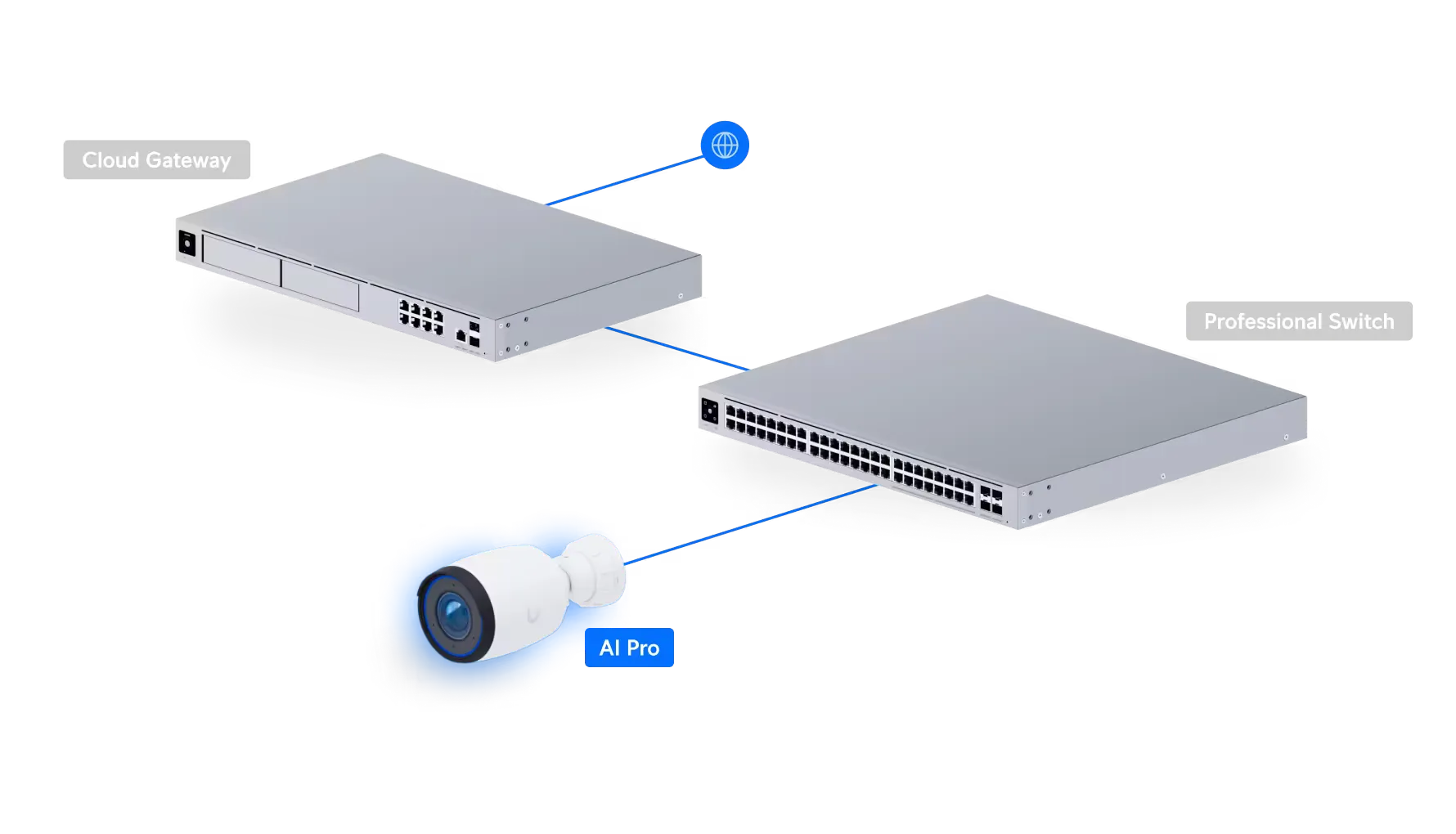 Cloud Gateway

Professional Switch

AI Pro