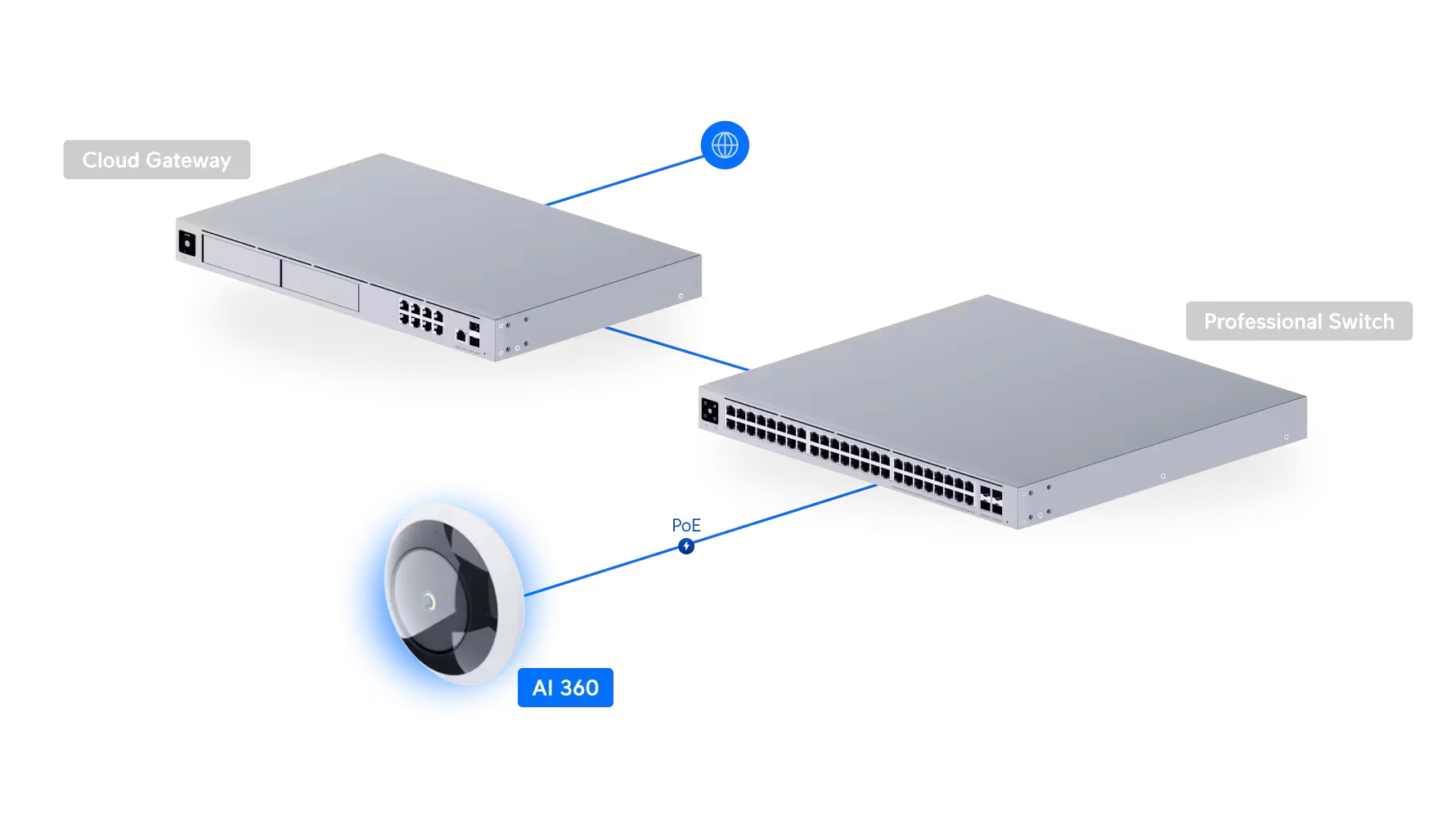 Cloud Gateway

Professional Switch

PoE

AI 360