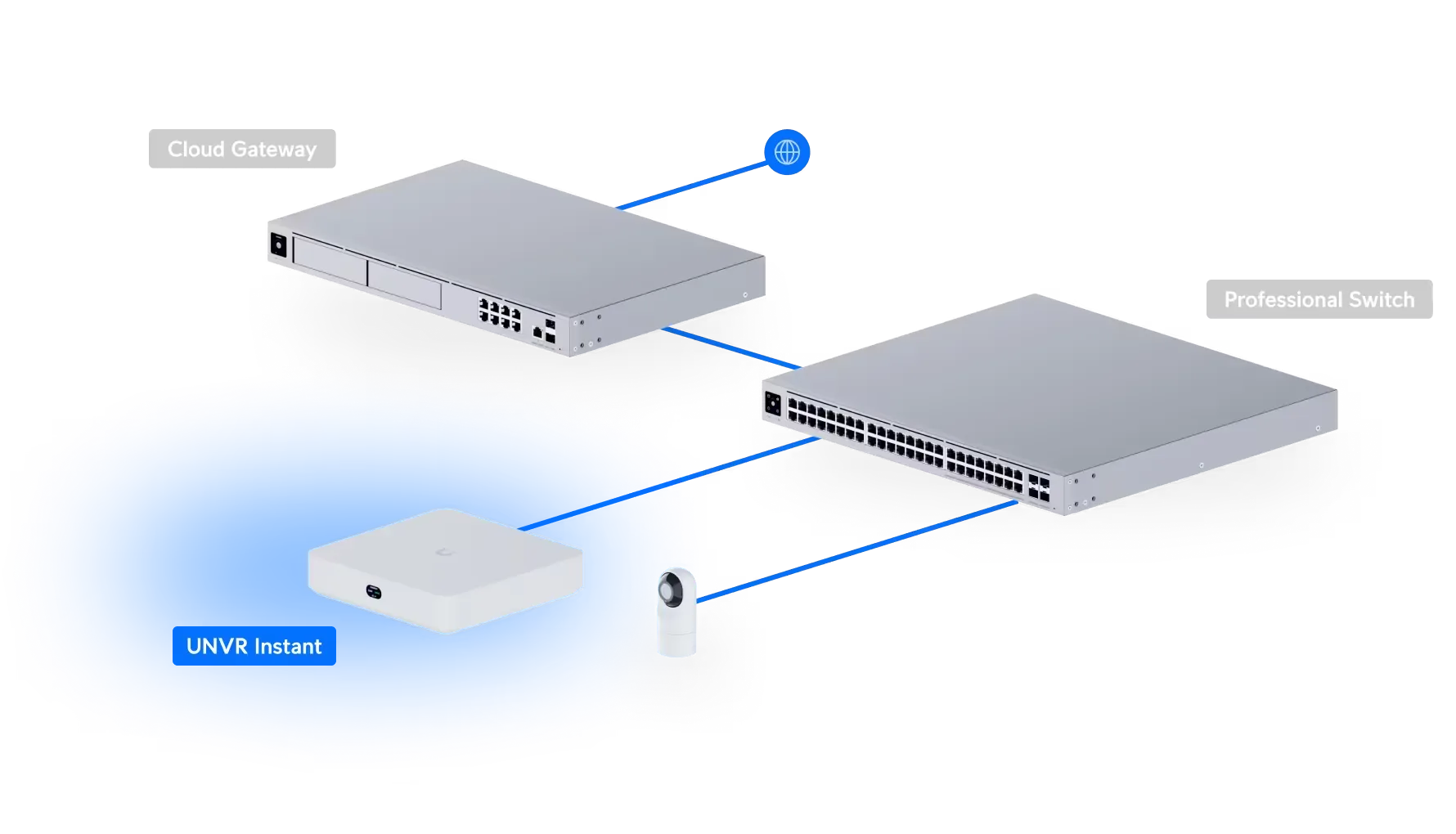 Cloud Gateway

Professional Switch

UNVR Instant