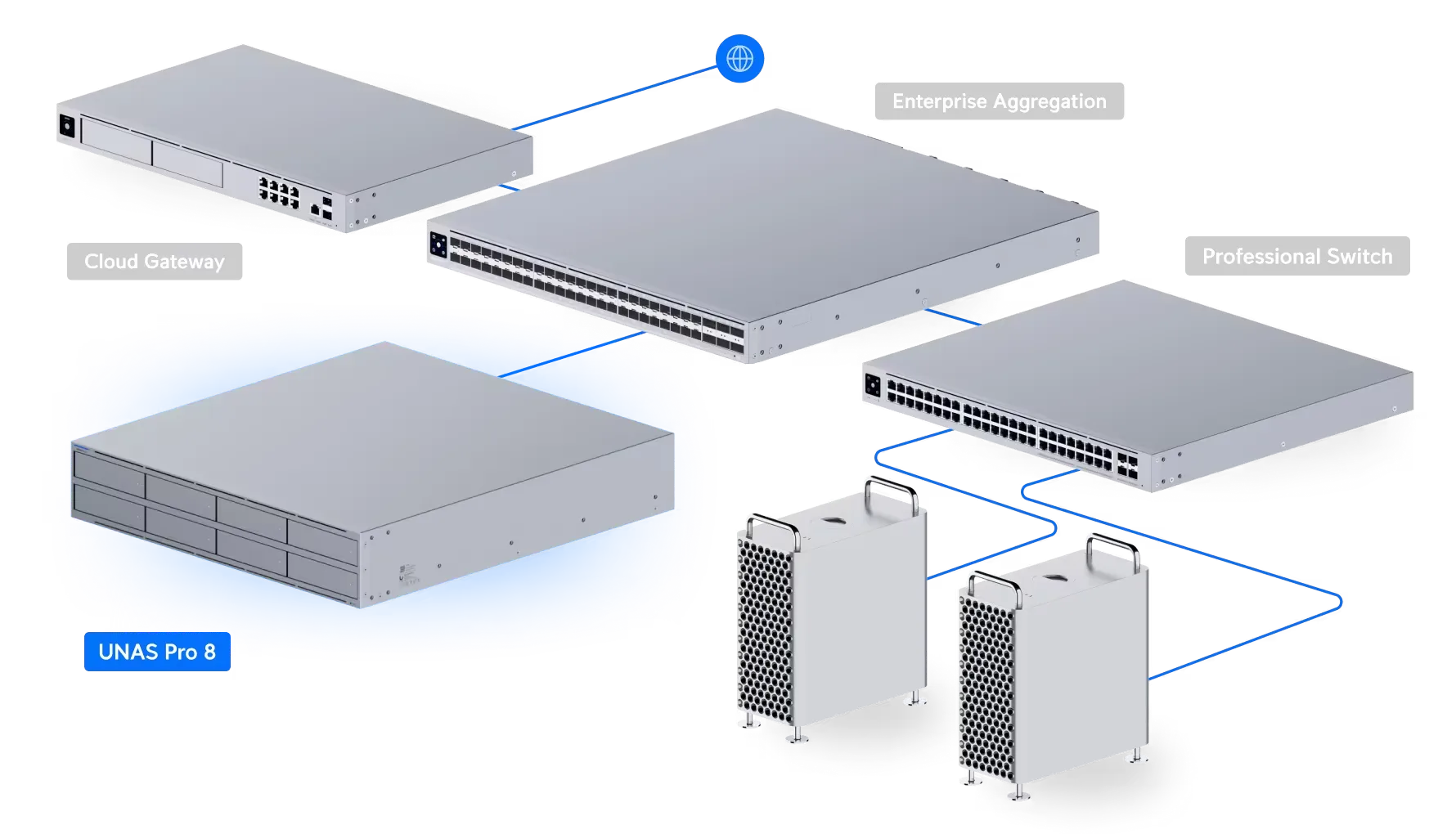 Enterprise Aggregation

Cloud Gateway

Professional Switch

UNAS Pro 8