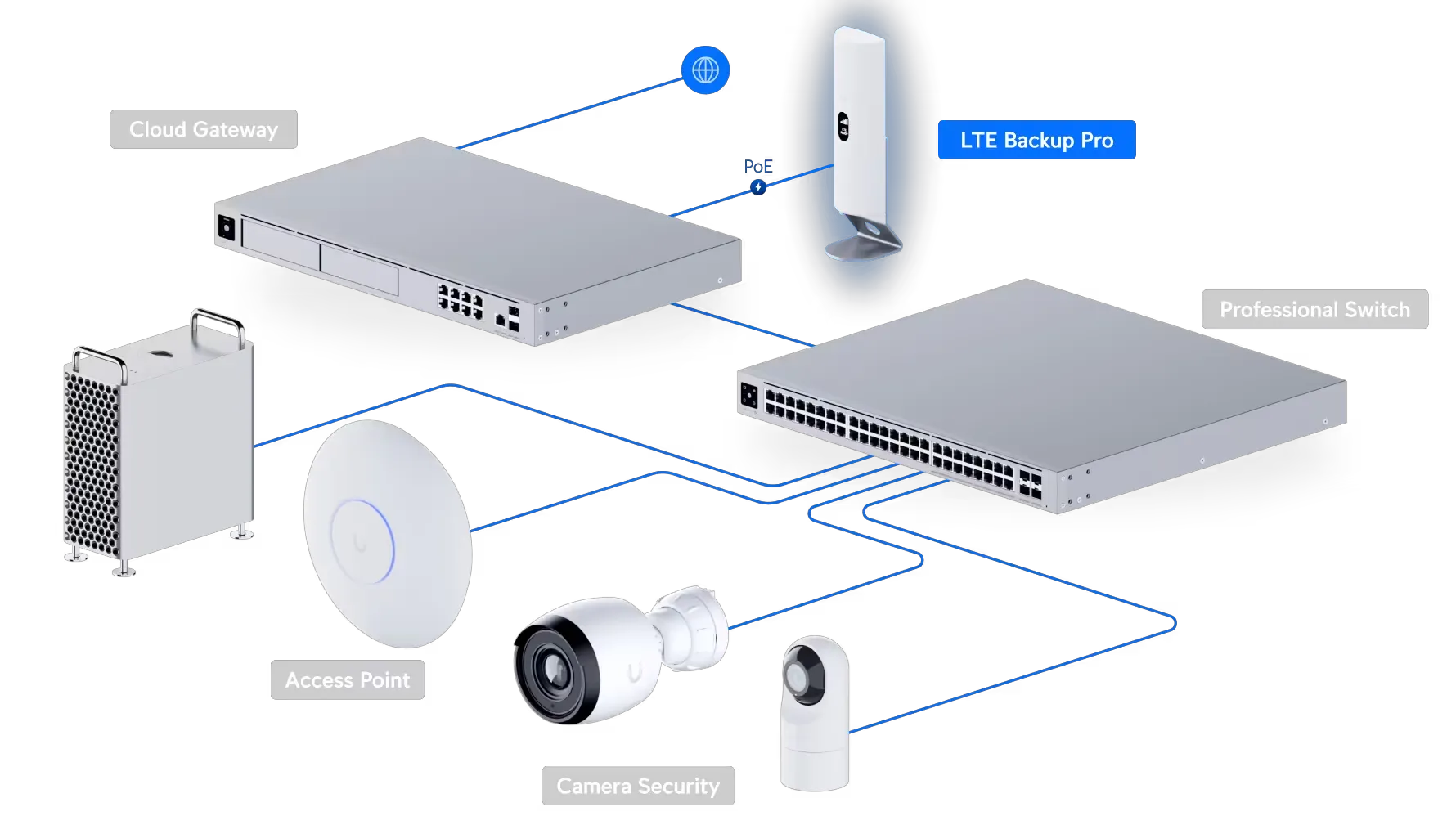 Cloud Gateway

PoE

LTE Backup Pro

Professional Switch

Access Point

Camera Security