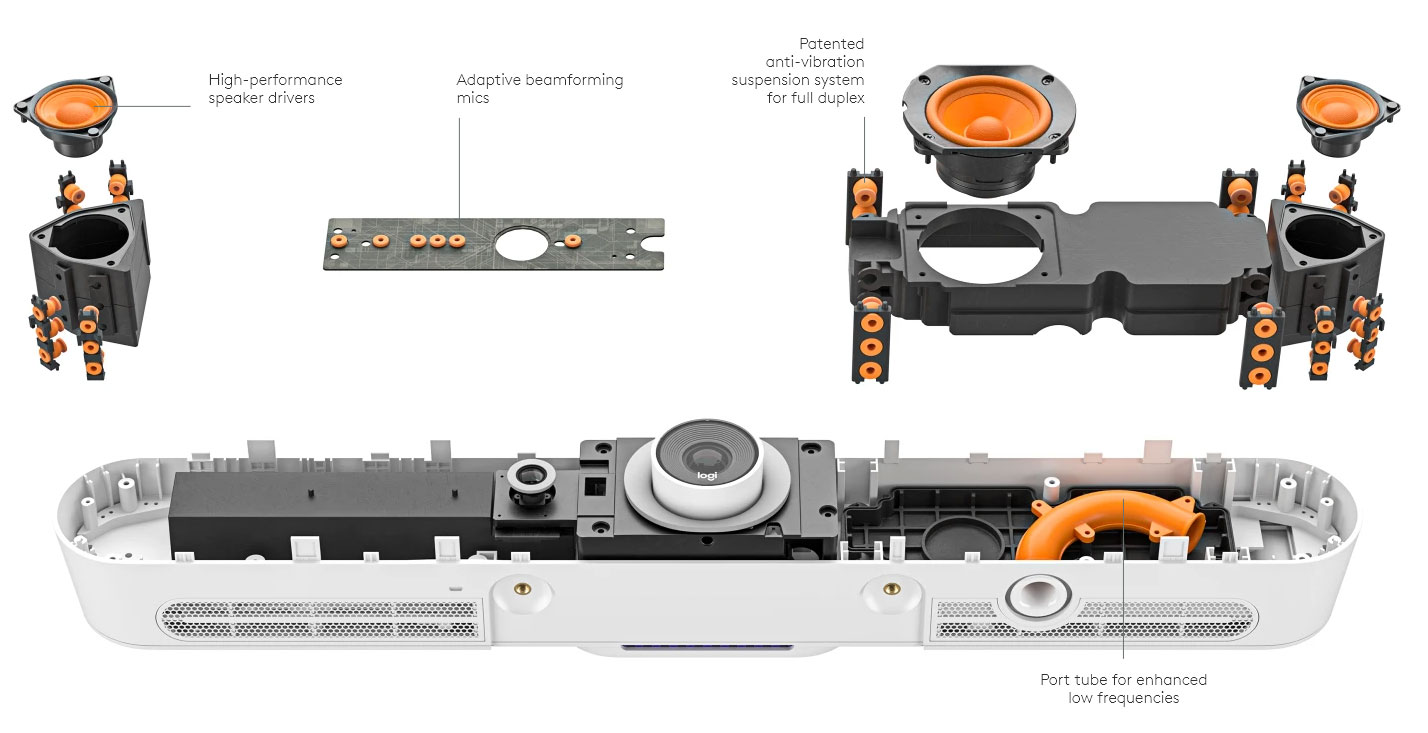 High-performance speaker drivers

Adaptive beamforming mics

Patented anti-vibration suspension system for full duplex

logi

Port tube for enhanced low frequencies