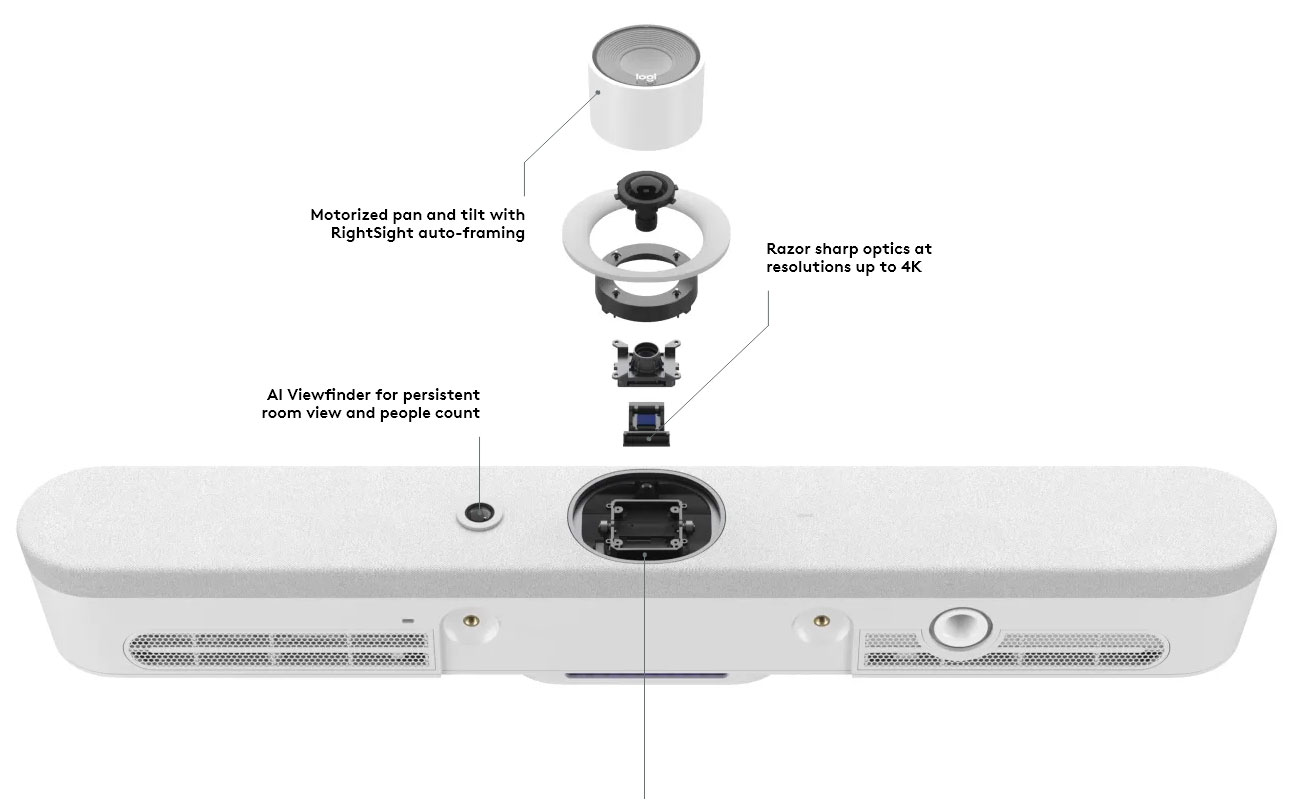 logi

Motorized pan and tilt with RightSight auto-framing

Razor sharp optics at resolutions up to 4K

AI Viewfinder for persistent room view and people count