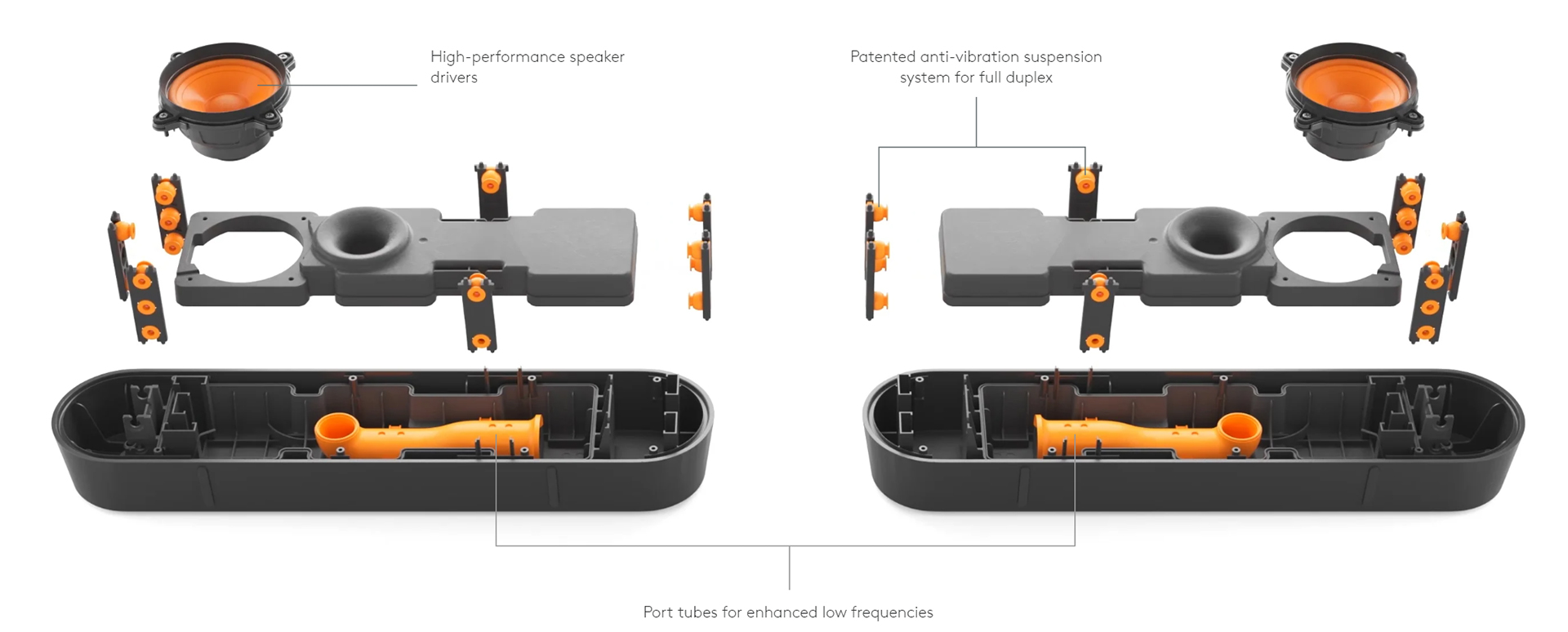 High-performance speaker drivers

Patented anti-vibration suspension system for full duplex

Port tubes for enhanced low frequencies