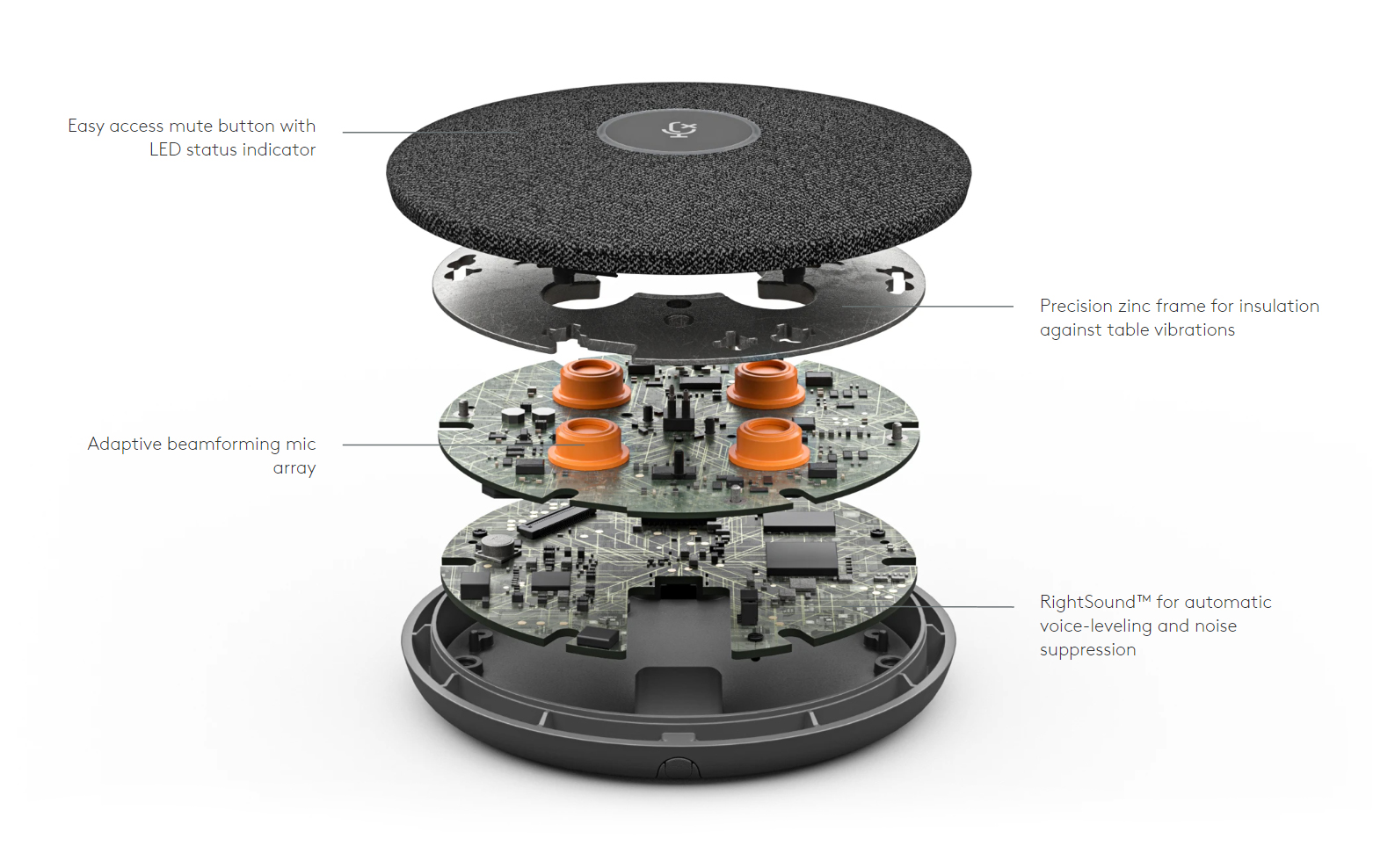 Easy access mute button with LED status indicator

Precision zinc frame for insulation against table vibrations

Adaptive beamforming mic array

RightSound™ for automatic voice-leveling and noise suppression