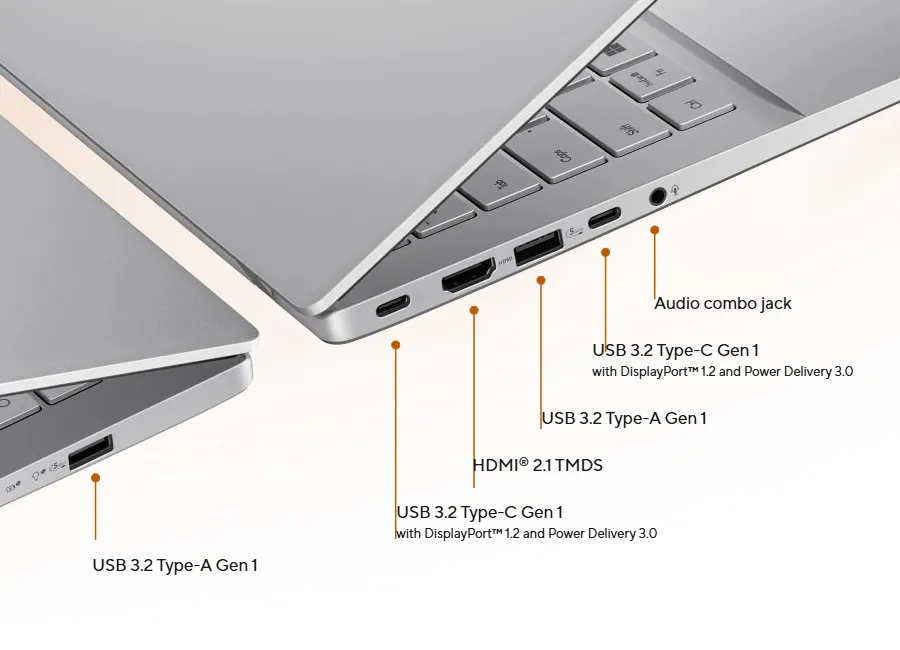 Audio combo jack

USB 3.2 Type-C Gen 1
with DisplayPort™ 1.2 and Power Delivery 3.0

USB 3.2 Type-A Gen 1

HDMI® 2.1 TMDS

USB 3.2 Type-C Gen 1
with DisplayPort™ 1.2 and Power Delivery 3.0

USB 3.2 Type-A Gen 1